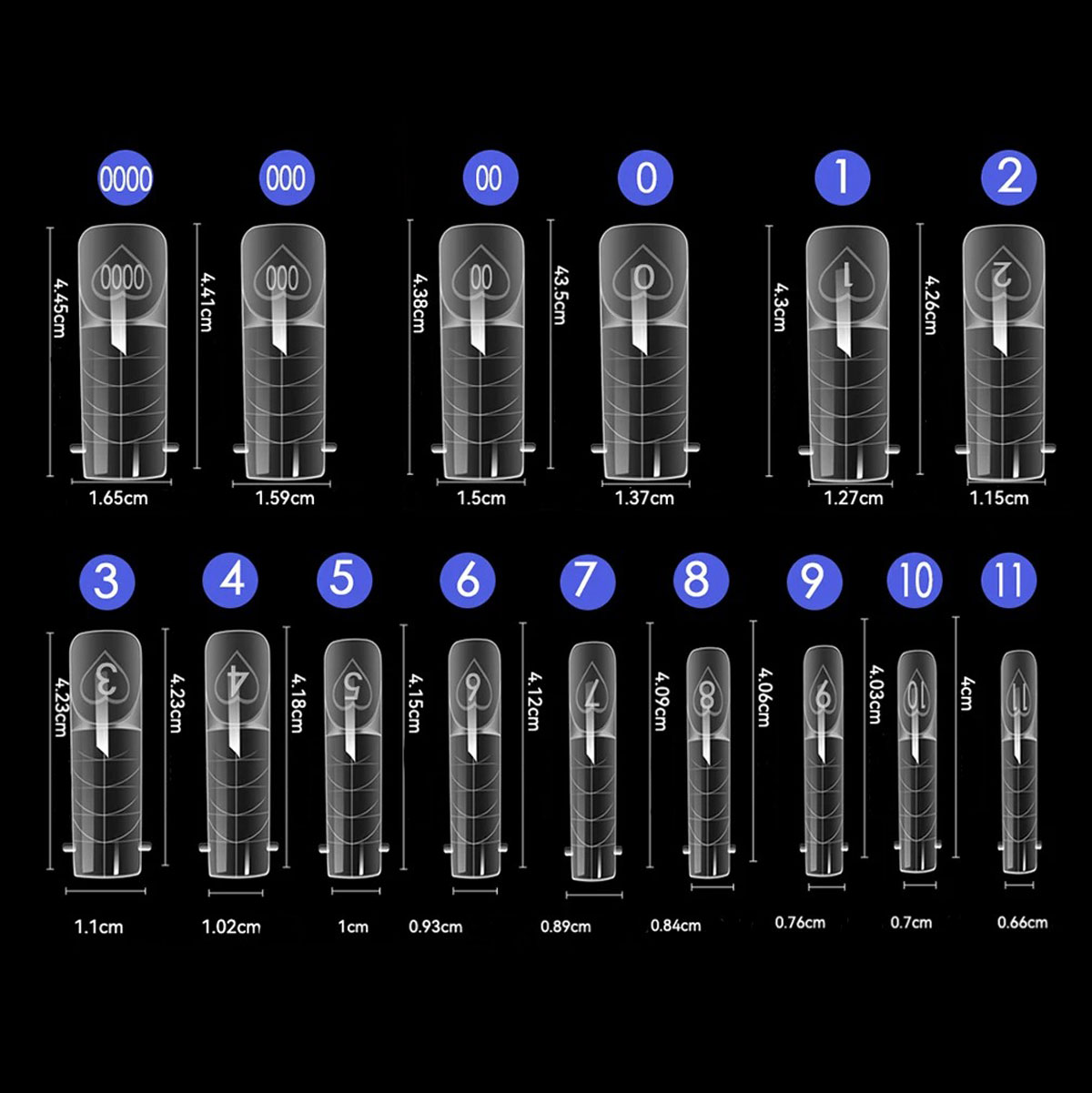 0000 000 00 0 1 2

4.45cm 0000 4.41cm 000 4.38cm 00 43.5cm 0 4.3cm 1 4.26cm 2

1.65cm 1.59cm 1.5cm 1.37cm 1.27cm 1.15cm

3 4 5 6 7 8 9 10 11

4.23cm 3 4.23cm 4 4.18cm 5 4.15cm 6 4.12cm 7 4.09cm 8 4.06cm 9 4.03cm 10 4cm 11

1.1cm 1.02cm 1cm 0.93cm 0.89cm 0.84cm 0.76cm 0.7cm 0.66cm